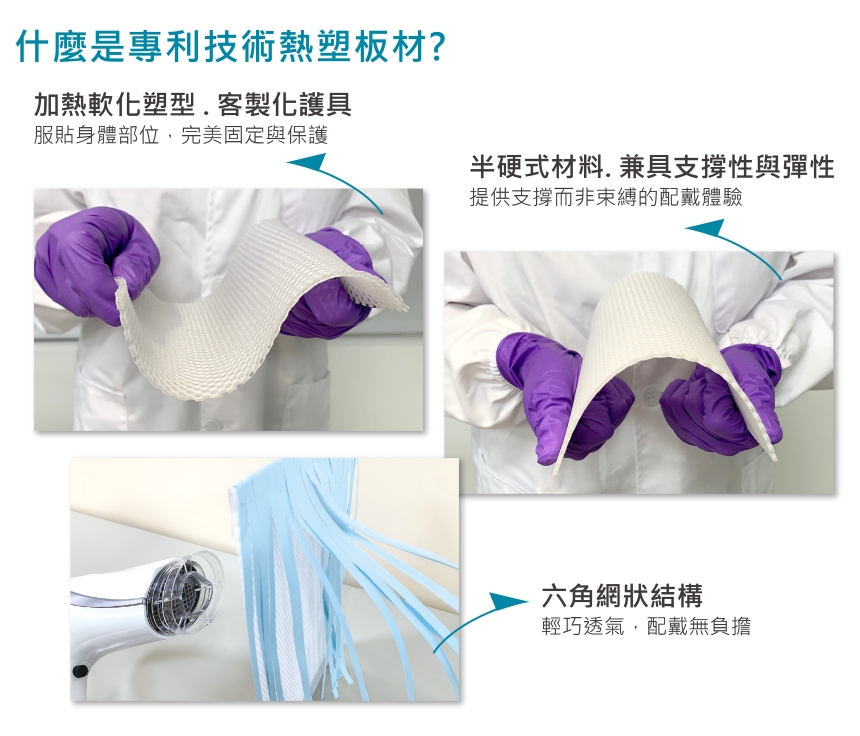 什麼是專利技術熱塑板材?

加熱軟化塑型 . 客製化護具
服貼身體部位，完美固定與保護

半硬式材料. 兼具支撐性與彈性
提供支撐而非束縛的配戴體驗

六角網狀結構
輕巧透氣，配戴無負擔