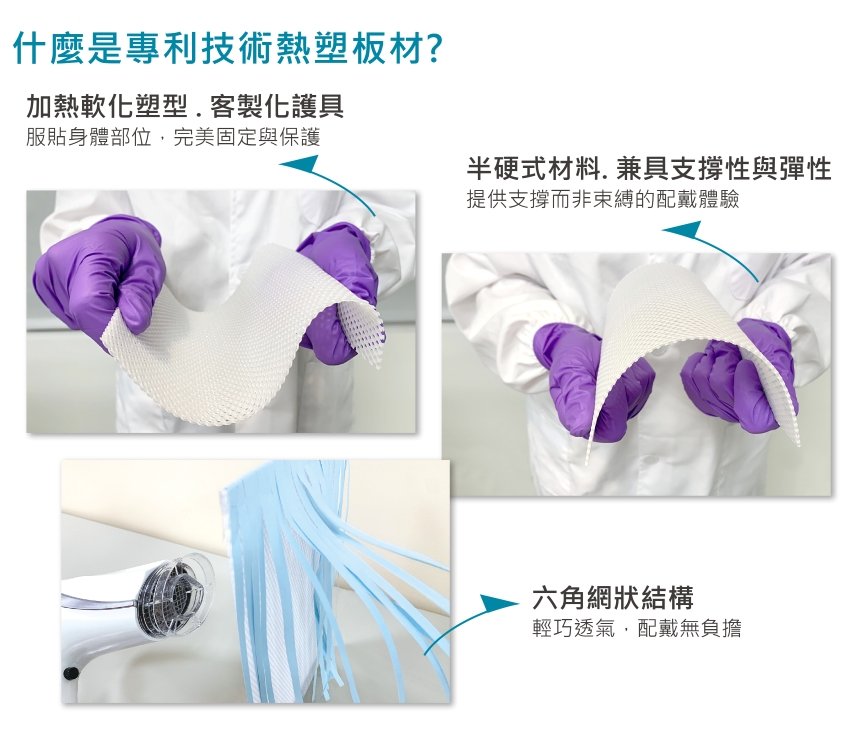 什麼是專利技術熱塑板材?

加熱軟化塑型 . 客製化護具
服貼身體部位，完美固定與保護

半硬式材料. 兼具支撐性與彈性
提供支撐而非束縛的配戴體驗

六角網狀結構
輕巧透氣，配戴無負擔