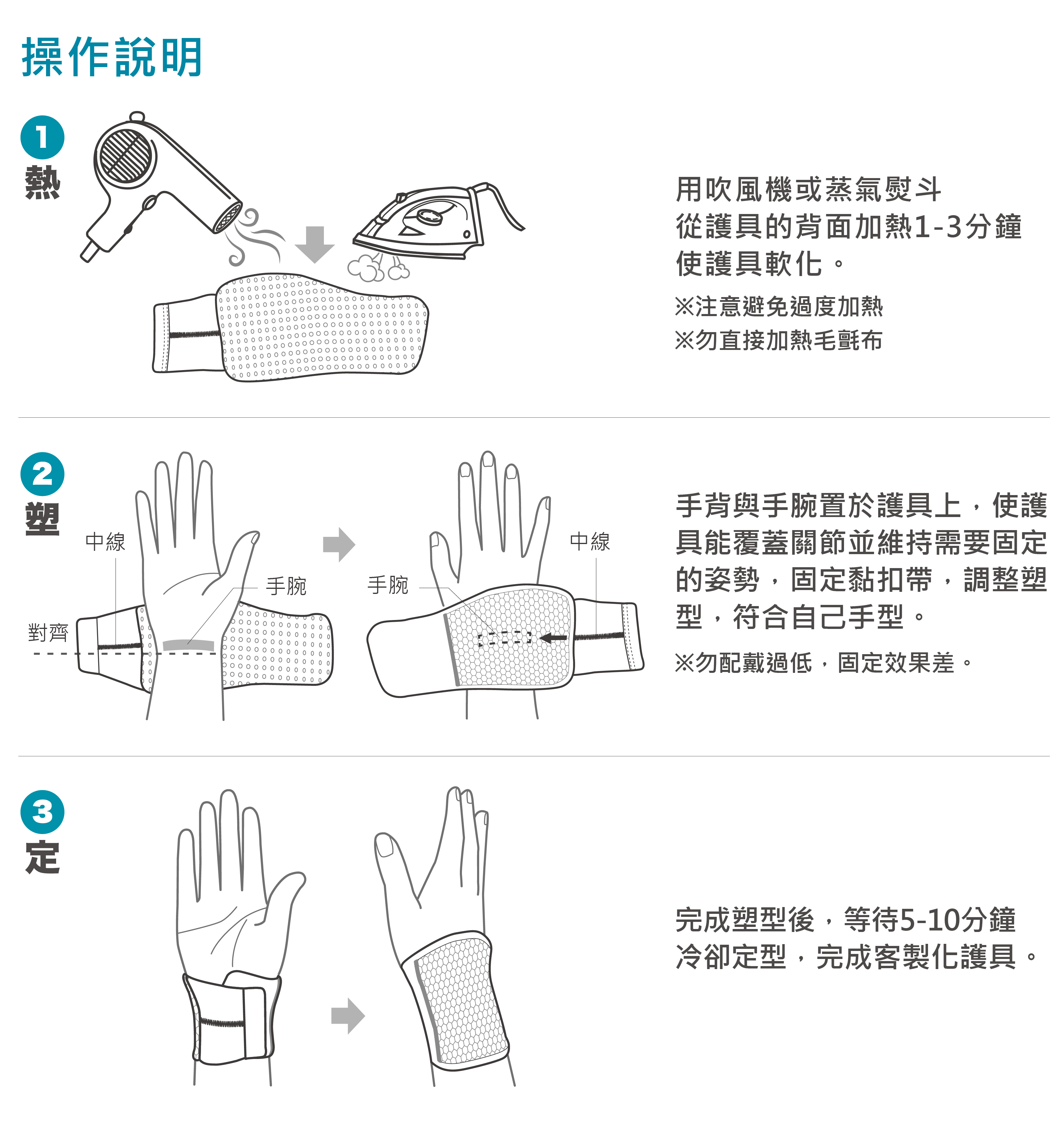 操作說明

1
熱

用吹風機或蒸氣熨斗
從護具的背面加熱1-3分鐘
使護具軟化。

※注意避免過度加熱
※勿直接加熱毛氈布

2
塑

中線
手腕
對齊
手腕
中線

手背與手腕置於護具上，使護具能覆蓋關節並維持需要固定的姿勢，固定黏扣帶，調整塑型，符合自己手型。

※勿配戴過低，固定效果差。

3
定

完成塑型後，等待5-10分鐘
冷卻定型，完成客製化護具。