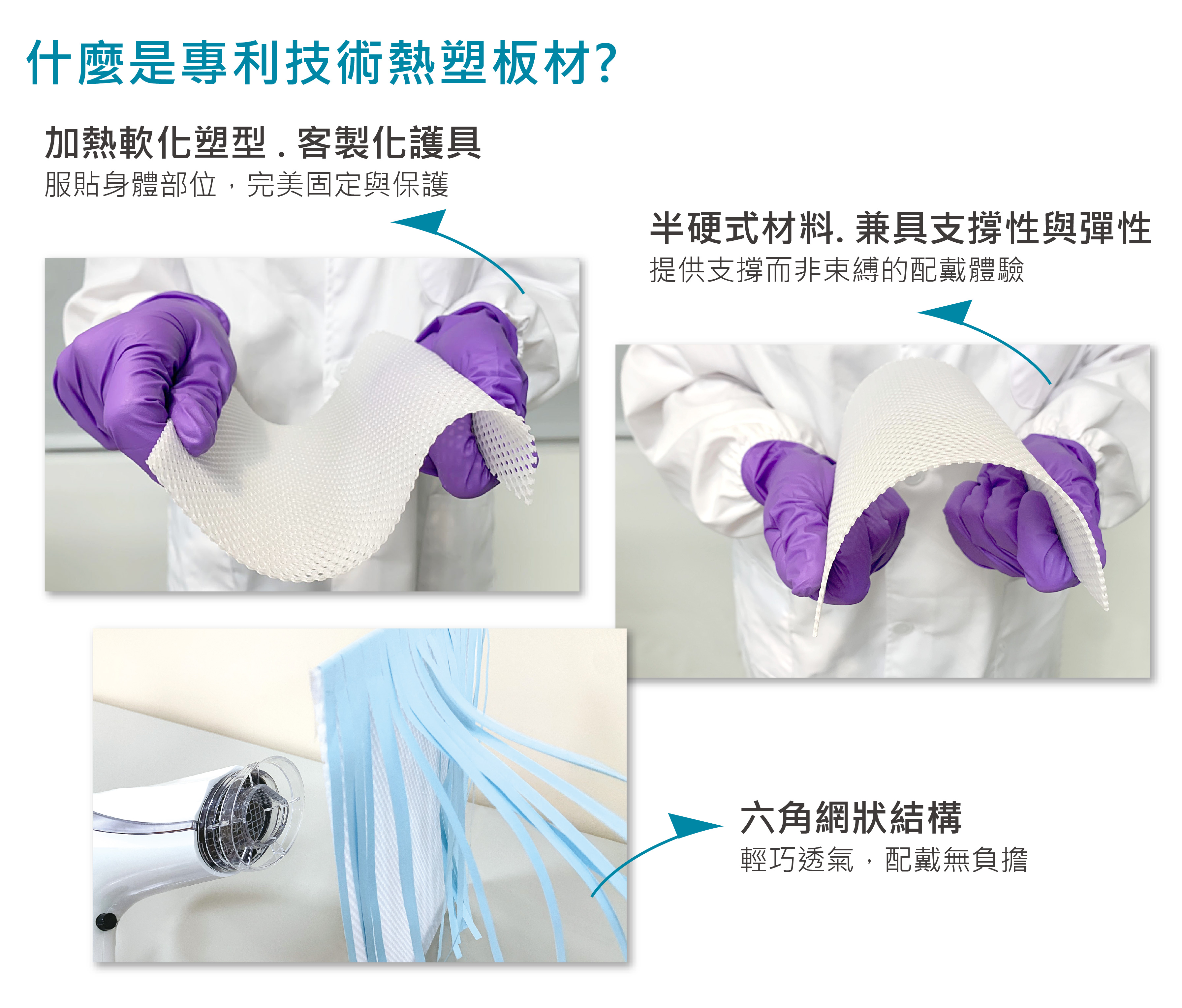 什麼是專利技術熱塑板材?

加熱軟化塑型 . 客製化護具
服貼身體部位，完美固定與保護

半硬式材料. 兼具支撐性與彈性
提供支撐而非束縛的配戴體驗

六角網狀結構
輕巧透氣，配戴無負擔